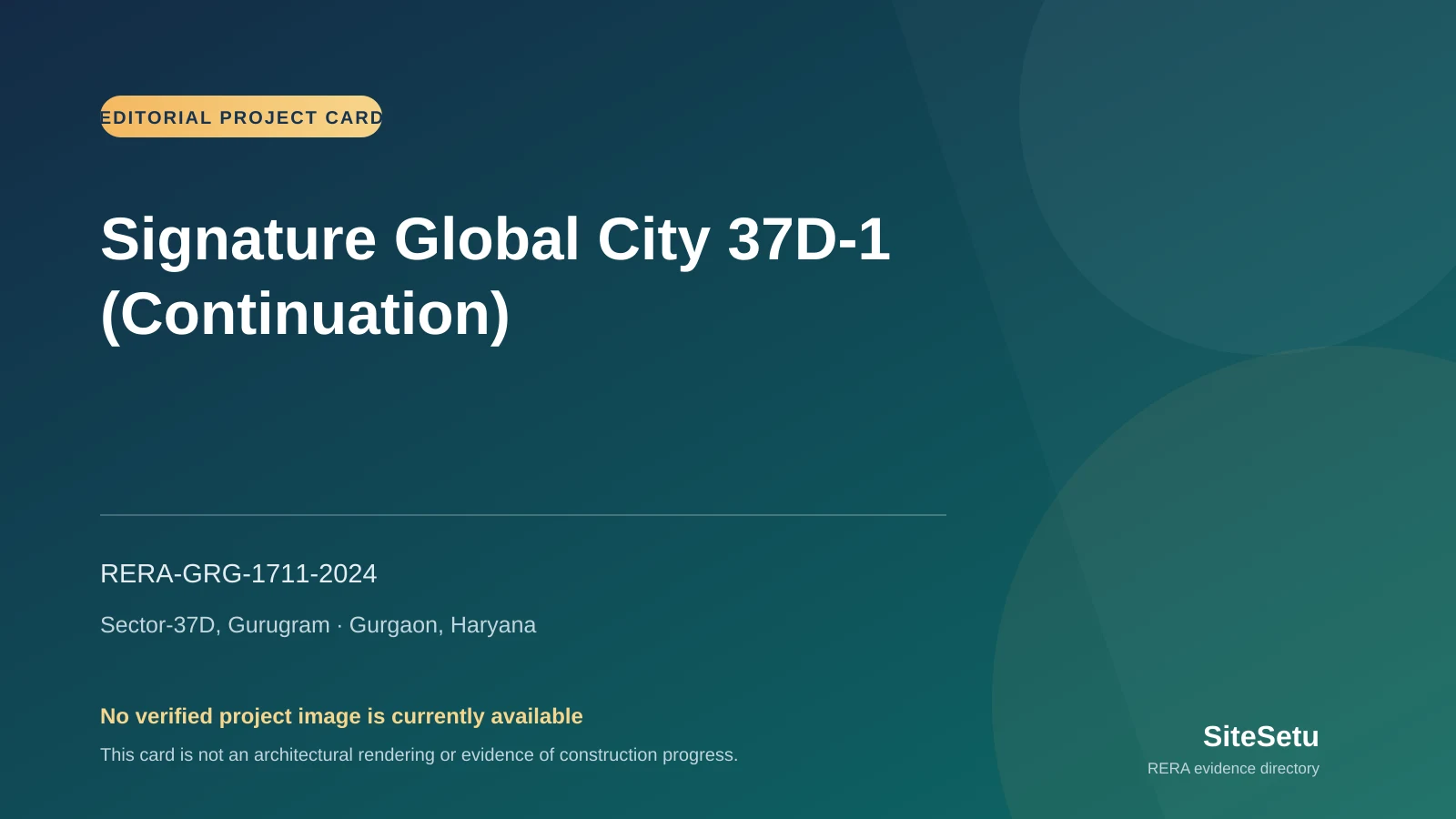 EDITORIAL PROJECT CARD

Signature Global City 37D-1 (Continuation)

RERA-GRG-1711-2024

Sector-37D, Gurugram · Gurgaon, Haryana

No verified project image is currently available

This card is not an architectural rendering or evidence of construction progress.

SiteSetu

RERA evidence directory